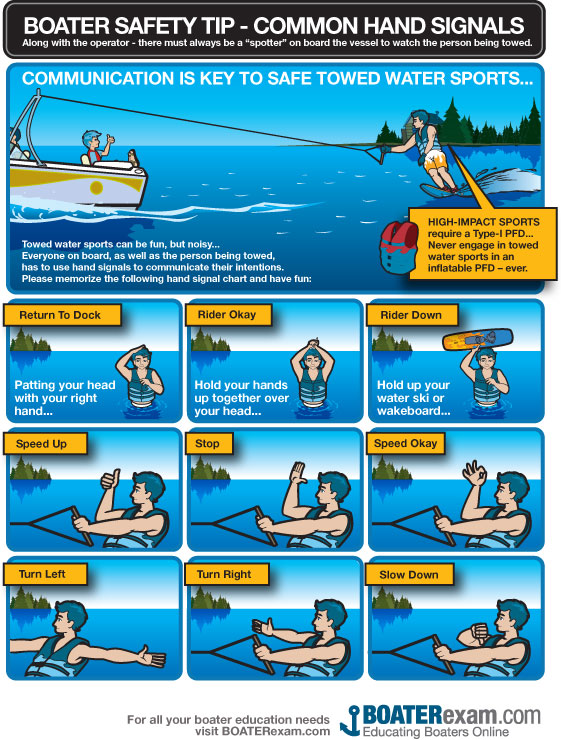 BOATER SAFETY TIP - COMMON HAND SIGNALS

Along with the operator - there must always be a "spotter" on board the vessel to watch the person being towed.

COMMUNICATION IS KEY TO SAFE TOWED WATER SPORTS...

Towed water sports can be fun, but noisy... Everyone on board, as well as the person being towed, has to use hand signals to communicate their intentions. Please memorize the following hand signal chart and have fun:

HIGH-IMPACT SPORTS require a Type-I PFD... Never engage in towed water sports in an inflatable PFD – ever.

Return To Dock

Patting your head with your right hand...

Rider Okay

Hold your hands up together over your head...

Rider Down

Hold up your water ski or wakeboard...

Speed Up

Stop

Speed Okay

Turn Left

Turn Right

Slow Down

For all your boater education needs visit BOATERexam.com

BOATERexam.com
Educating Boaters Online